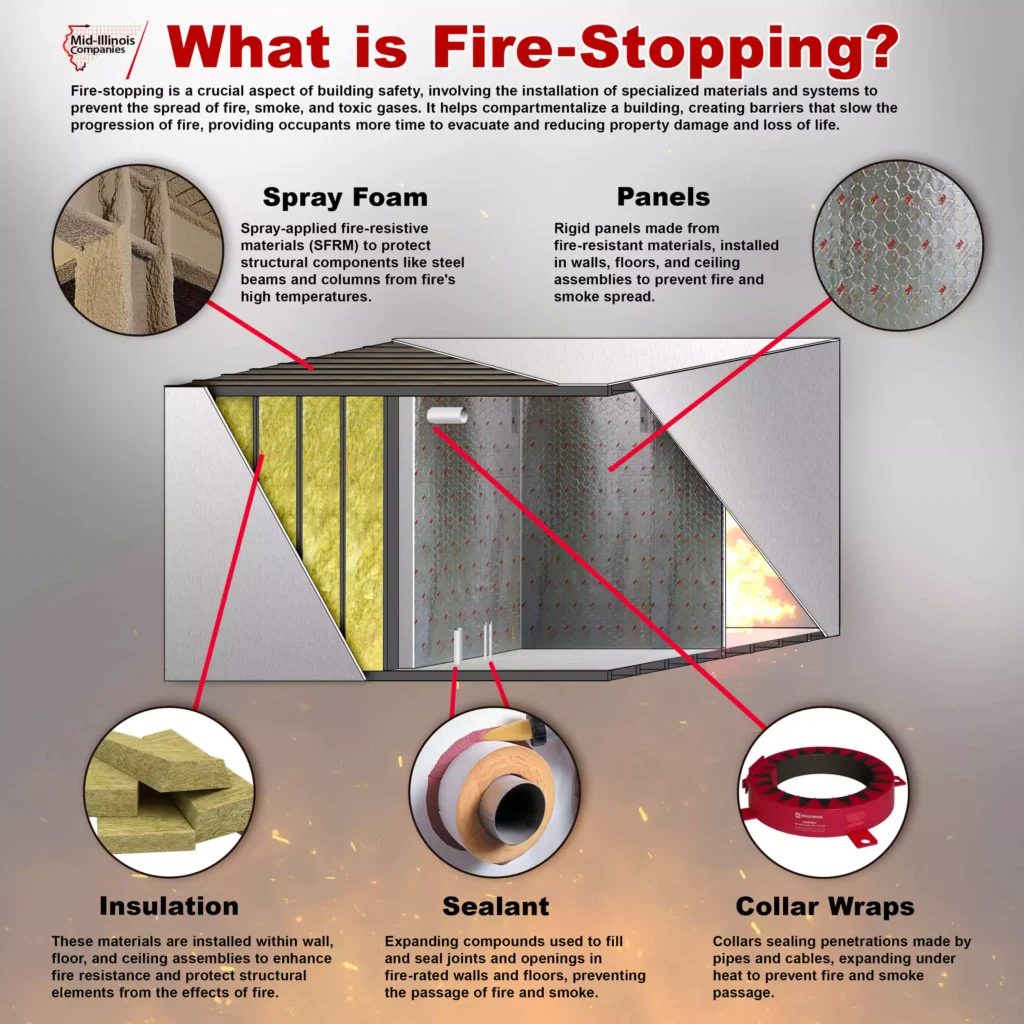 Mid-Illinois Companies

What is Fire-Stopping?

Fire-stopping is a crucial aspect of building safety, involving the installation of specialized materials and systems to prevent the spread of fire, smoke, and toxic gases. It helps compartmentalize a building, creating barriers that slow the progression of fire, providing occupants more time to evacuate and reducing property damage and loss of life.

Spray Foam

Spray-applied fire-resistive materials (SFRM) to protect structural components like steel beams and columns from fire's high temperatures.

Panels

Rigid panels made from fire-resistant materials, installed in walls, floors, and ceiling assemblies to prevent fire and smoke spread.

Insulation

These materials are installed within wall, floor, and ceiling assemblies to enhance fire resistance and protect structural elements from the effects of fire.

Sealant

Expanding compounds used to fill and seal joints and openings in fire-rated walls and floors, preventing the passage of fire and smoke.

Collar Wraps

Collars sealing penetrations made by pipes and cables, expanding under heat to prevent fire and smoke passage.